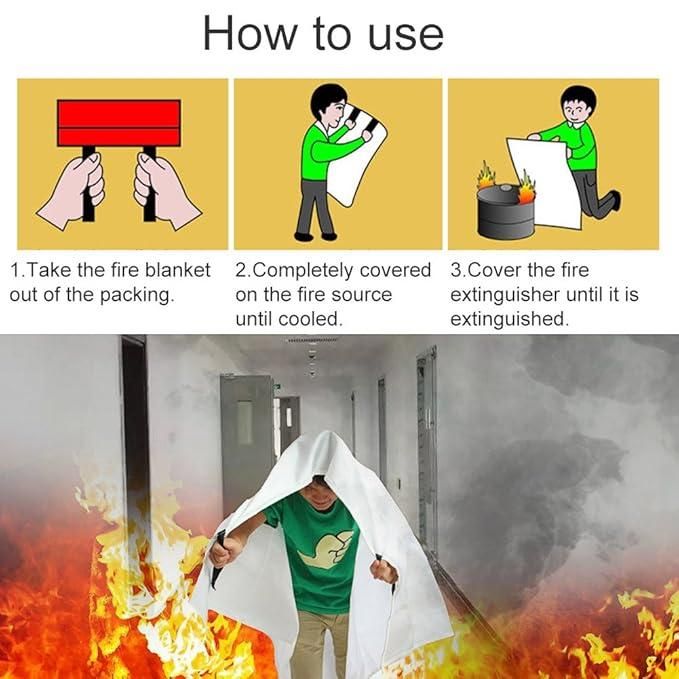 How to use

1.Take the fire blanket out of the packing.

2.Completely covered on the fire source until cooled.

3.Cover the fire extinguisher until it is extinguished.